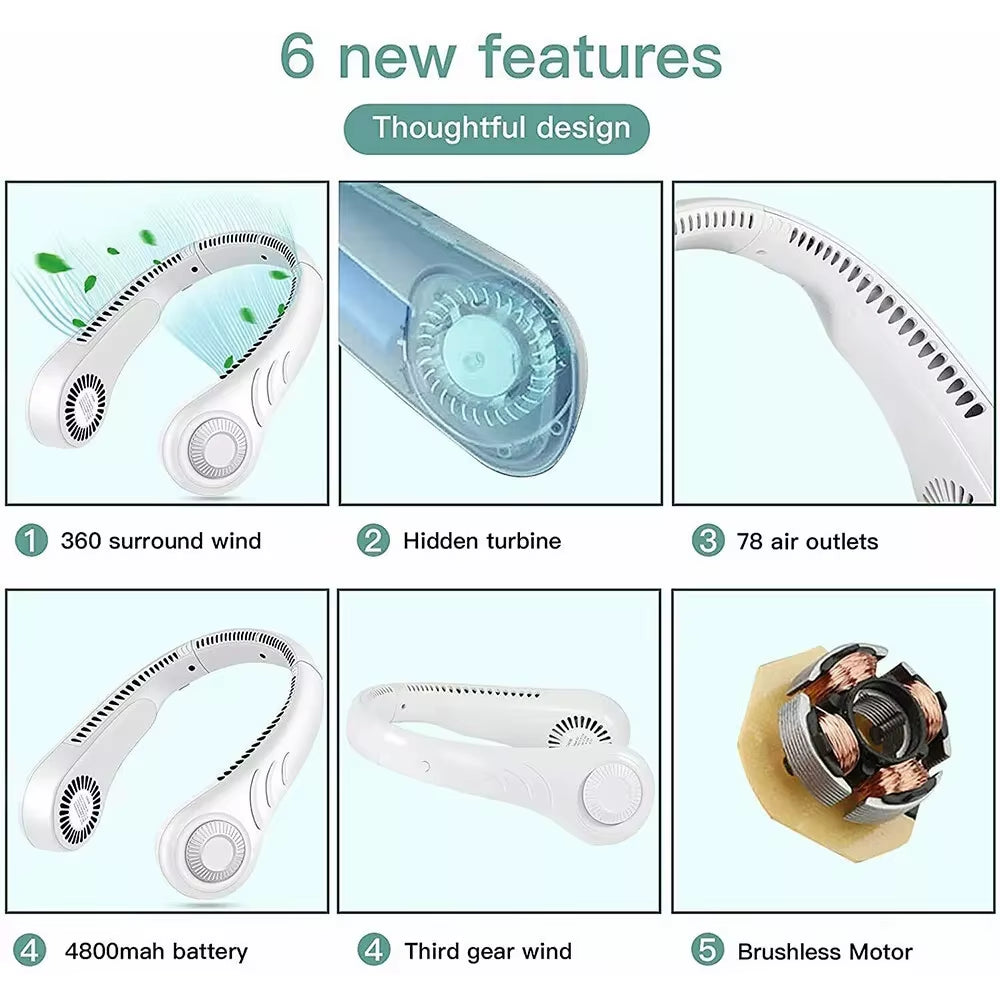 6 new features

Thoughtful design

1 360 surround wind

2 Hidden turbine

3 78 air outlets

4 4800mah battery

4 Third gear wind

5 Brushless Motor